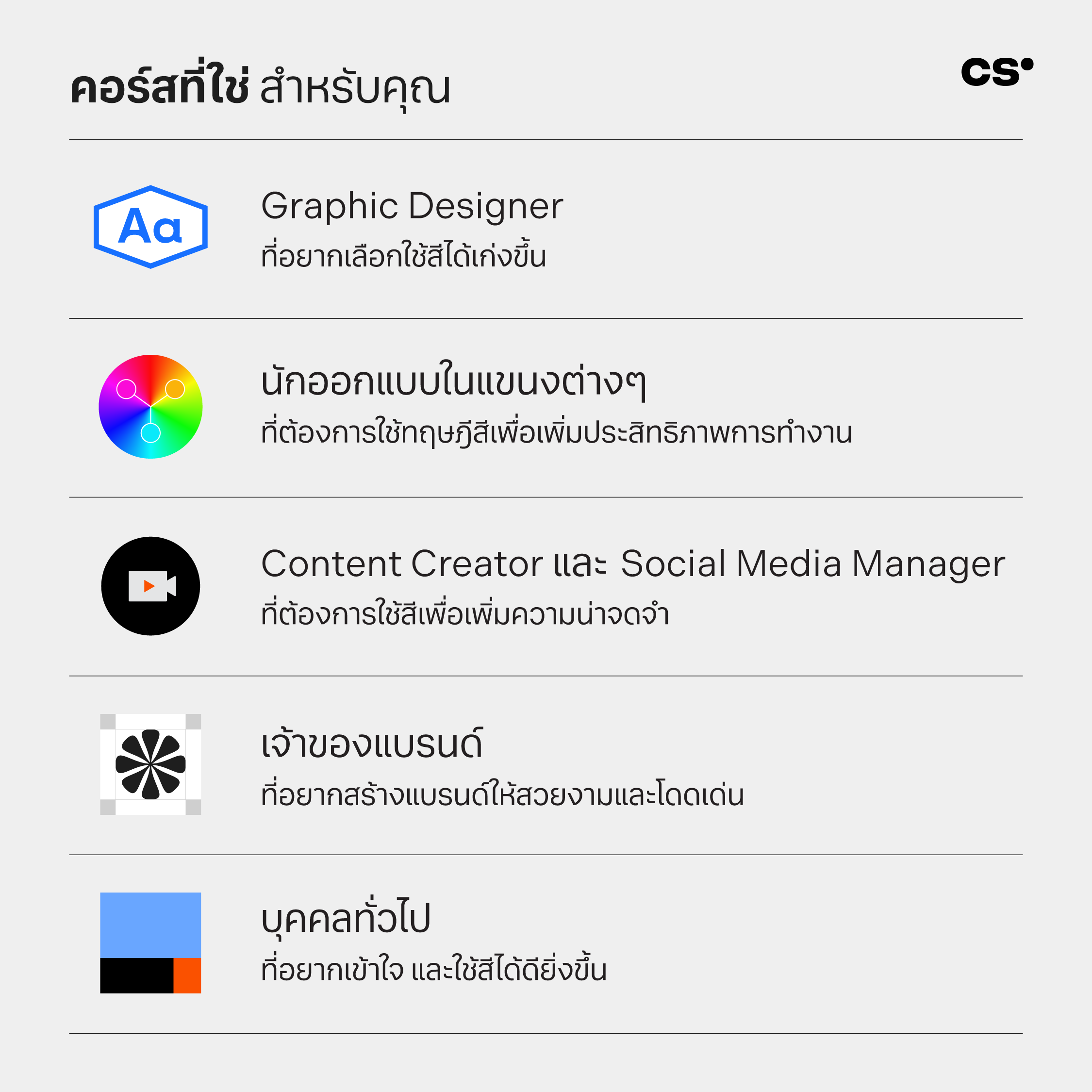 คอร์สที่ใช่ สำหรับคุณ

cs

Aa

Graphic Designer
ที่อยากเลือกใช้สีได้เก่งขึ้น

นักออกแบบในแขนงต่างๆ
ที่ต้องการใช้ทฤษฎีสีเพื่อเพิ่มประสิทธิภาพการทำงาน

Content Creator และ Social Media Manager
ที่ต้องการใช้สีเพื่อเพิ่มความน่าจดจำ

เจ้าของแบรนด์
ที่อยากสร้างแบรนด์ให้สวยงามและโดดเด่น

บุคคลทั่วไป
ที่อยากเข้าใจ และใช้สีได้ดียิ่งขึ้น